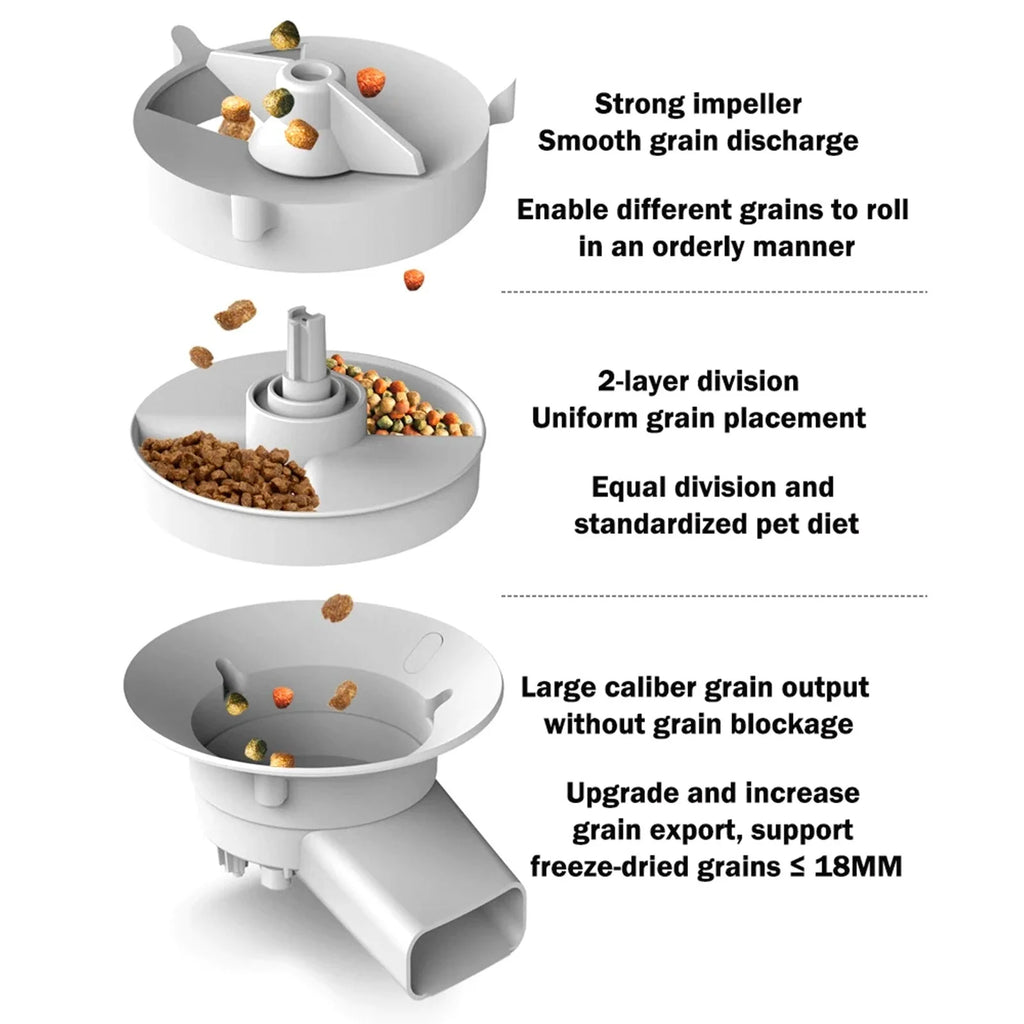 Strong impeller
Smooth grain discharge

Enable different grains to roll in an orderly manner

2-layer division
Uniform grain placement

Equal division and standardized pet diet

Large caliber grain output without grain blockage

Upgrade and increase grain export, support freeze-dried grains ≤ 18MM